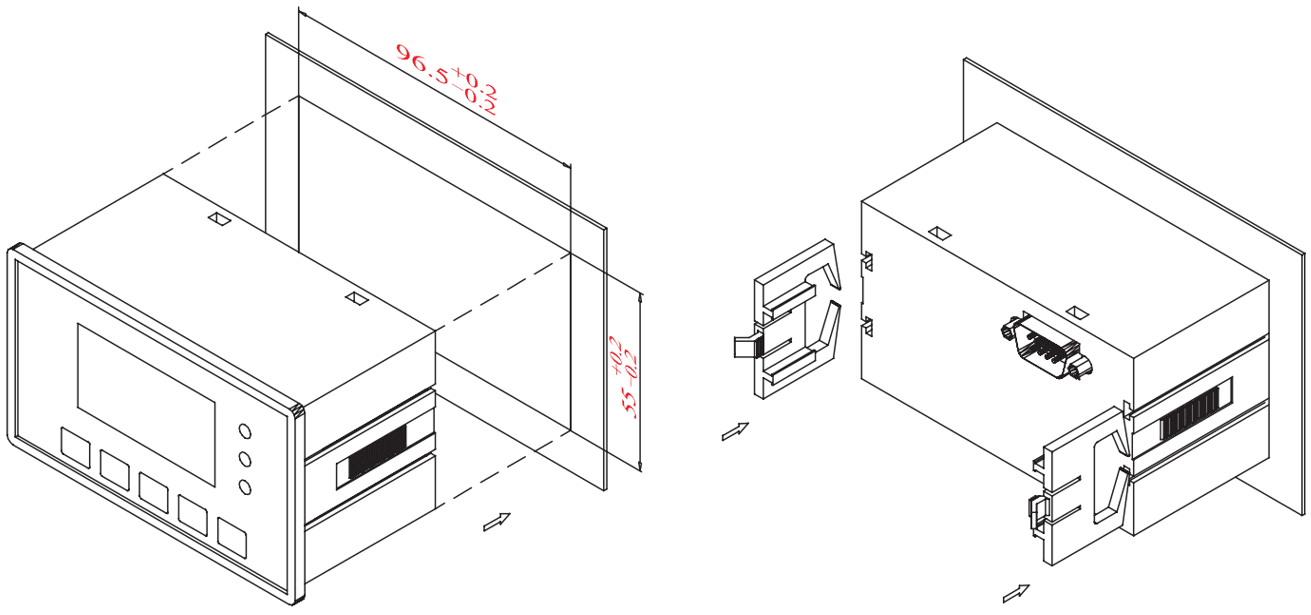 $96.5^{+0.2}_{-0.2}$

$55^{+0.2}_{-0.2}$