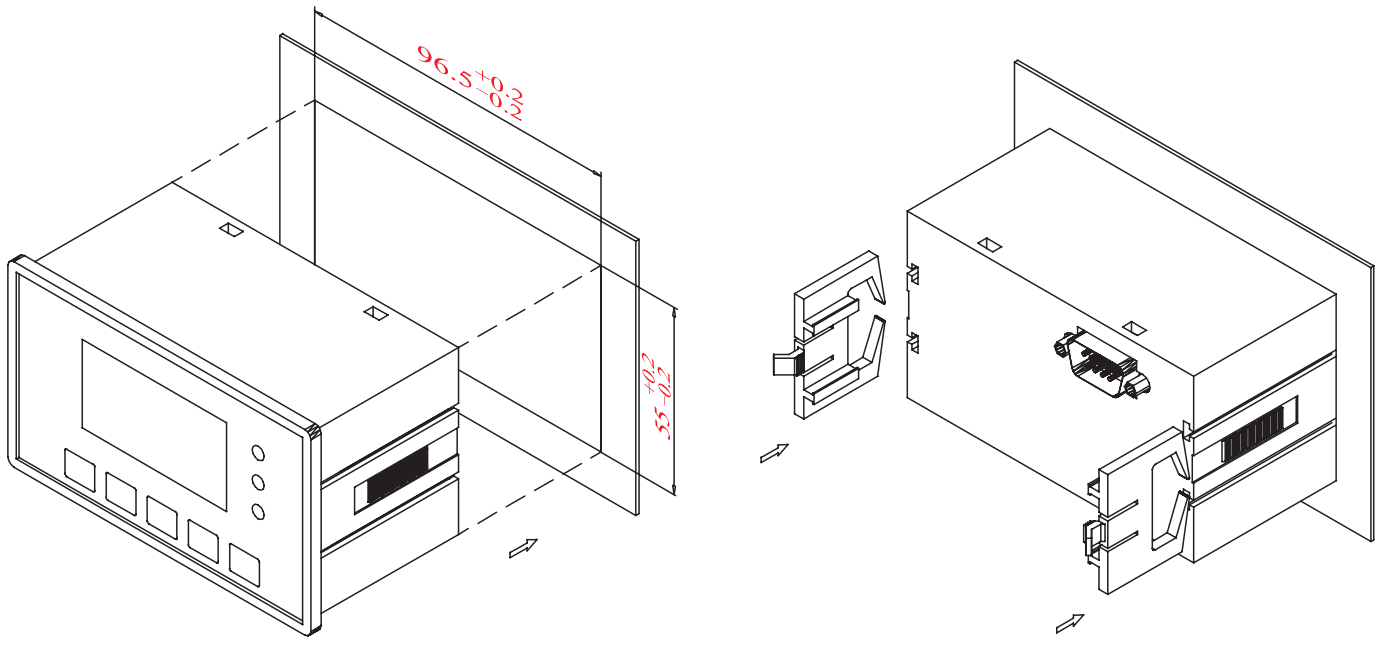 $96.5^{+0.2}_{-0.2}$

$55^{+0.2}_{-0.2}$